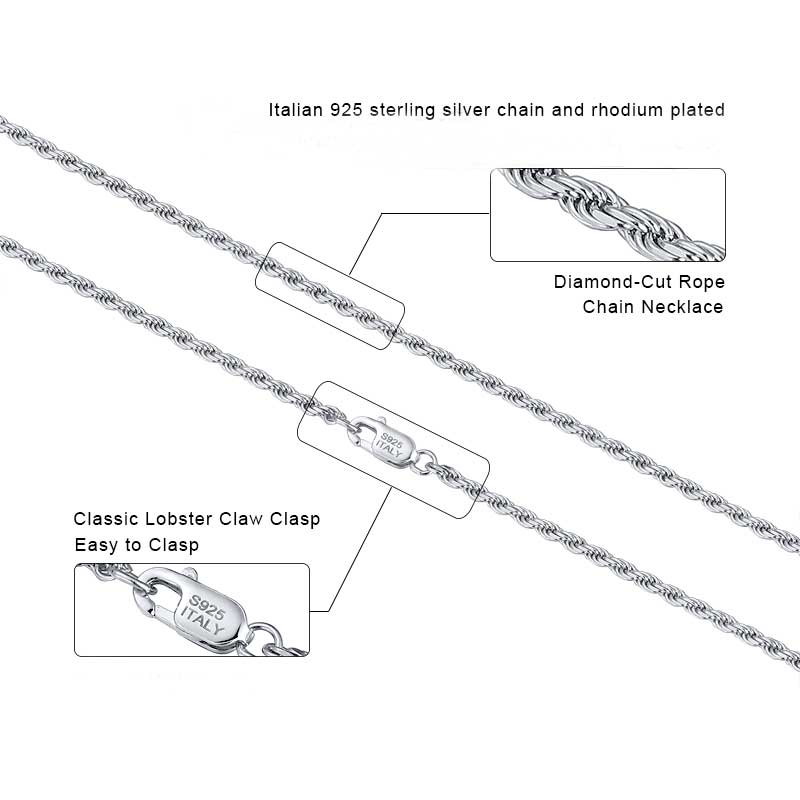 Italian 925 sterling silver chain and rhodium plated

Diamond-Cut Rope Chain Necklace

S925 ITALY

Classic Lobster Claw Clasp
Easy to Clasp

S925 ITALY